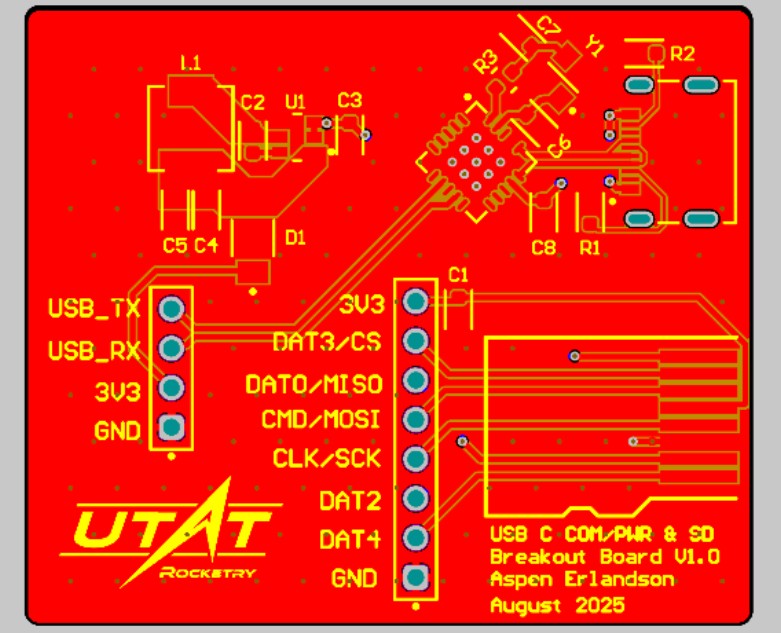 L1
C2
U1
C3
R3
C7
Y1
R2
C6
C5 C4
D1
C8 R1
C1
USB_TX
USB_RX
3V3
GND
3V3
DAT3/CS
DAT0/MISO
CMD/MOSI
CLK/SCK
DAT2
DAT4
GND
UTAT
ROCKETRY
USB C COM/PWR & SD
Breakout Board V1.0
Aspen Erlandson
August 2025